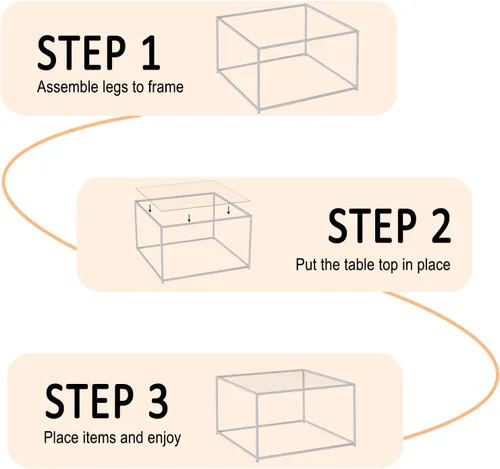 STEP 1
Assemble legs to frame

STEP 2
Put the table top in place

STEP 3
Place items and enjoy