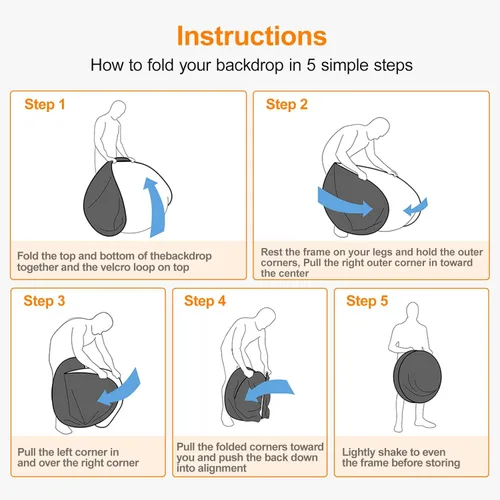 Instructions

How to fold your backdrop in 5 simple steps

Step 1

Fold the top and bottom of thebackdrop together and the velcro loop on top

Step 2

Rest the frame on your legs and hold the outer corners, Pull the right outer corner in toward the center

Step 3

Pull the left corner in and over the right corner

Step 4

Pull the folded corners toward you and push the back down into alignment

Step 5

Lightly shake to even the frame before storing