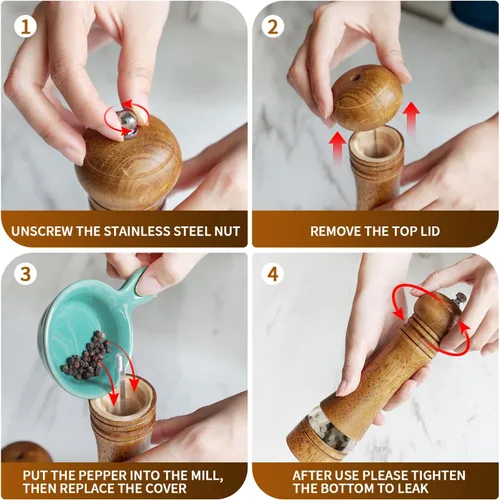 1

UNSCREW THE STAINLESS STEEL NUT

2

REMOVE THE TOP LID

3

PUT THE PEPPER INTO THE MILL, THEN REPLACE THE COVER

4

AFTER USE PLEASE TIGHTEN THE BOTTOM TO LEAK