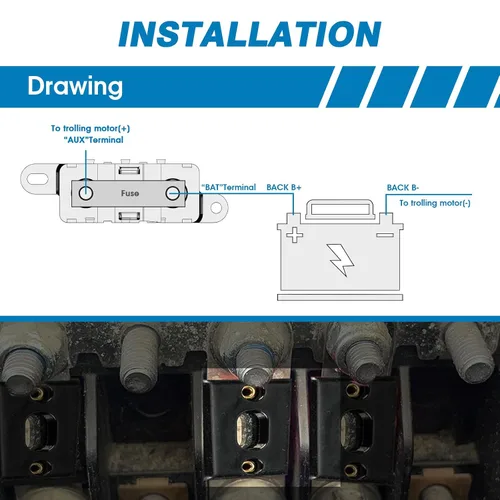 INSTALLATION

Drawing

To trolling motor(+)
"AUX"Terminal

Fuse

"BAT"Terminal

BACK B+

BACK B-
To trolling motor(-)