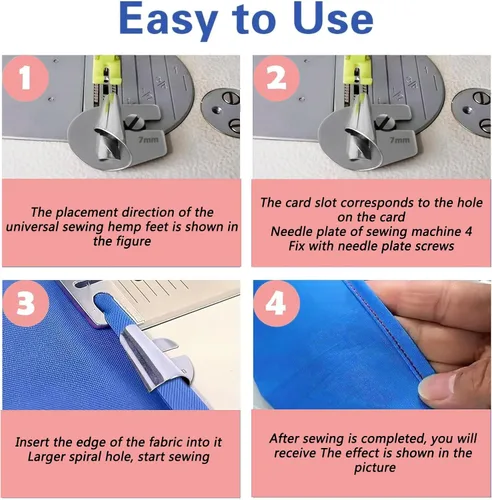 Easy to Use

1

7mm

The placement direction of the universal sewing hemp feet is shown in the figure

2

7mm

The card slot corresponds to the hole on the card
Needle plate of sewing machine 4
Fix with needle plate screws

3

Insert the edge of the fabric into it
Larger spiral hole, start sewing

4

After sewing is completed, you will receive The effect is shown in the picture