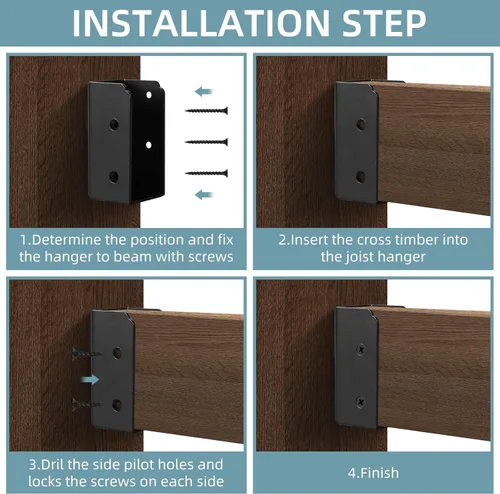 INSTALLATION STEP

1.Determine the position and fix the hanger to beam with screws

2.Insert the cross timber into the joist hanger

3.Dril the side pilot holes and locks the screws on each side

4.Finish