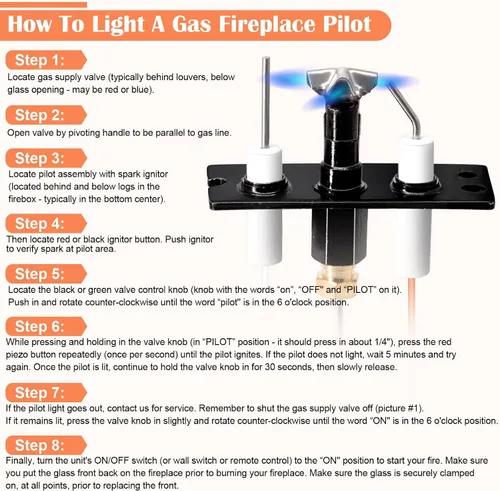 How To Light A Gas Fireplace Pilot

Step 1:
Locate gas supply valve (typically behind louvers, below glass opening - may be red or blue).

Step 2:
Open valve by pivoting handle to be parallel to gas line.

Step 3:
Locate pilot assembly with spark ignitor (located behind and below logs in the firebox - typically in the bottom center).

Step 4:
Then locate red or black ignitor button. Push ignitor to verify spark at pilot area.

Step 5:
Locate the black or green valve control knob (knob with the words "on", "OFF" and "PILOT" on it). Push in and rotate counter-clockwise until the word "pilot" is in the 6 o'clock position.

Step 6:
While pressing and holding in the valve knob (in "PILOT" position - it should press in about 1/4"), press the red piezo button repeatedly (once per second) until the pilot ignites. If the pilot does not light, wait 5 minutes and try again. Once the pilot is lit, continue to hold the valve knob in for 30 seconds, then slowly release.

Step 7:
If the pilot light goes out, contact us for service. Remember to shut the gas supply valve off (picture #1).
If it remains lit, press the valve knob in slightly and rotate counter-clockwise until the word "ON" is in the 6 o'clock position.

Step 8:
Finally, turn the unit's ON/OFF switch (or wall switch or remote control) to the "ON" position to start your fire. Make sure you put the glass front back on the fireplace prior to burning your fireplace. Make sure the glass is securely clamped on, at all points, prior to replacing the front.