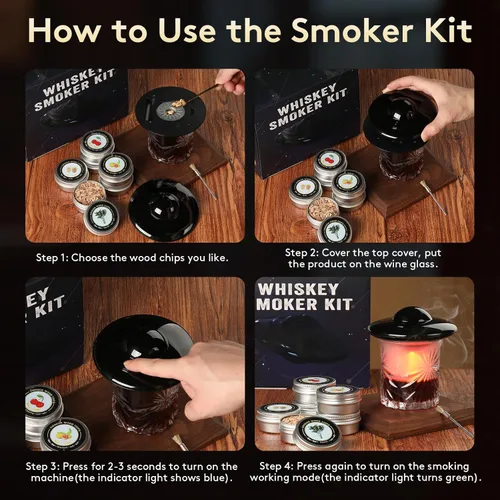 How to Use the Smoker Kit

WHISKEY SMOKER KIT

Step 1: Choose the wood chips you like.

WHISKEY SMOKER KIT

Step 2: Cover the top cover, put the product on the wine glass.

EY KIT

Step 3: Press for 2-3 seconds to turn on the machine(the indicator light shows blue).

WHISKEY MOKER KIT

Step 4: Press again to turn on the smoking working mode(the indicator light turns green).