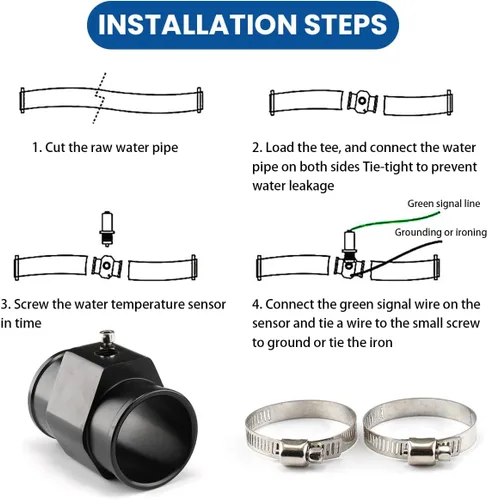 INSTALLATION STEPS

1. Cut the raw water pipe

2. Load the tee, and connect the water pipe on both sides Tie-tight to prevent water leakage

Green signal line

Grounding or ironing

3. Screw the water temperature sensor in time

4. Connect the green signal wire on the sensor and tie a wire to the small screw to ground or tie the iron