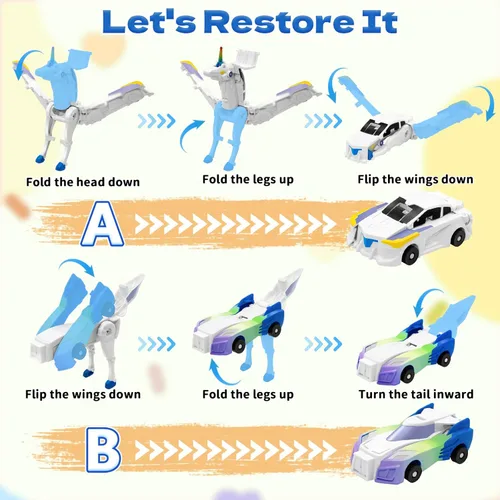 Let's Restore It

Fold the head down

Fold the legs up

Flip the wings down

A

Flip the wings down

Fold the legs up

Turn the tail inward

B