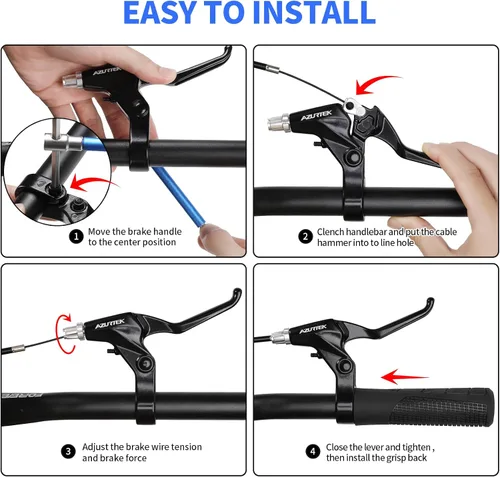 EASY TO INSTALL

AZURTEK

1 Move the brake handle to the center position

AZURTEK

2 Clench handlebar and put the cable hammer into to line hole

AZURTEK

3 Adjust the brake wire tension and brake force

AZURTEK

4 Close the lever and tighten , then install the grisp back