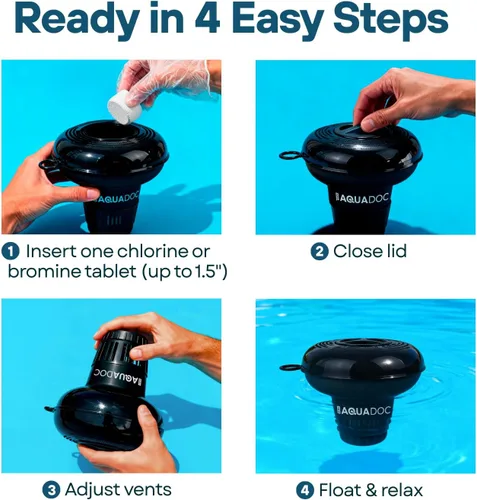 Ready in 4 Easy Steps

AQUADOC

1 Insert one chlorine or bromine tablet (up to 1.5")

AQUADOC

2 Close lid

AQUADOC

3 Adjust vents

AQUADOC

4 Float & relax