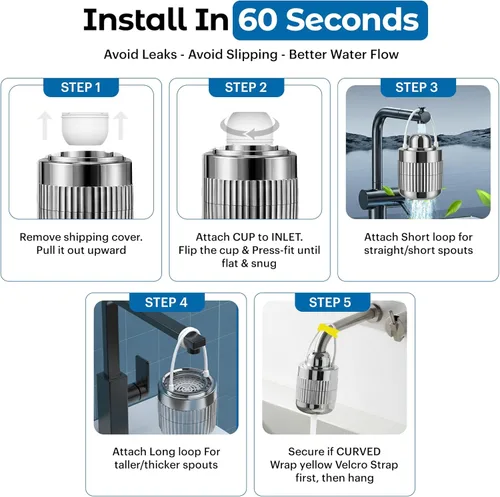 Install In 60 Seconds

Avoid Leaks - Avoid Slipping - Better Water Flow

STEP 1

Remove shipping cover. Pull it out upward

STEP 2

Attach CUP to INLET. Flip the cup & Press-fit until flat & snug

STEP 3

Attach Short loop for straight/short spouts

STEP 4

Attach Long loop For taller/thicker spouts

STEP 5

Secure if CURVED Wrap yellow Velcro Strap first, then hang