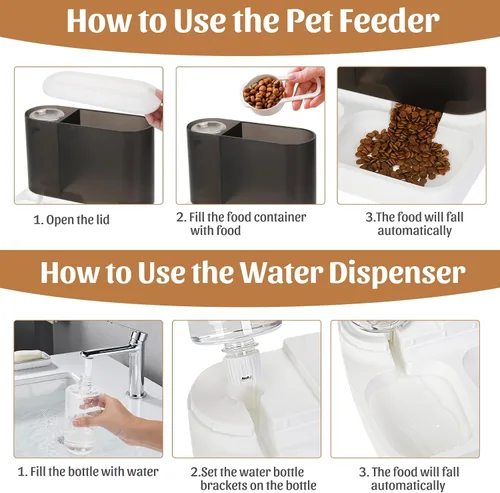 How to Use the Pet Feeder

1. Open the lid

2. Fill the food container with food

3.The food will fall automatically

How to Use the Water Dispenser

1. Fill the bottle with water

2.Set the water bottle brackets on the bottle

3. The food will fall automatically