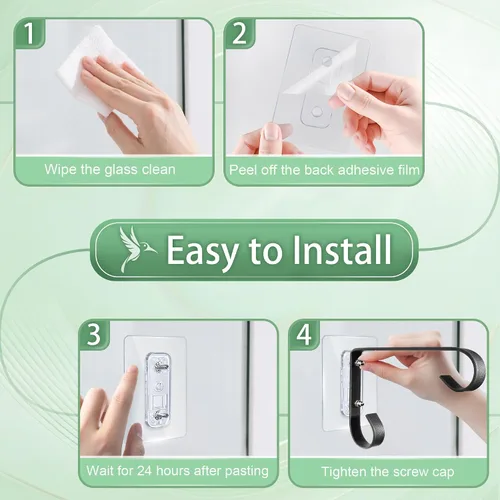 1

Wipe the glass clean

2

Peel off the back adhesive film

Easy to Install

3

Wait for 24 hours after pasting

4

Tighten the screw cap