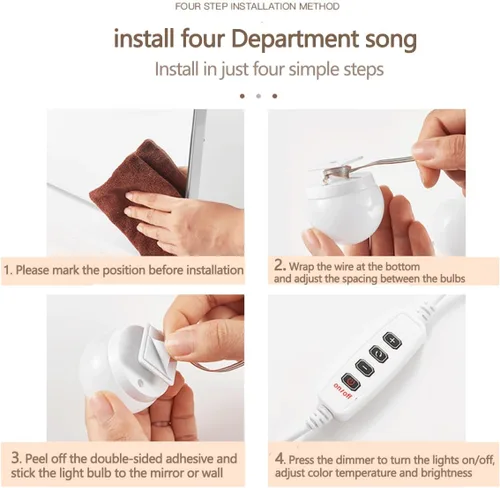 FOUR STEP INSTALLATION METHOD

install four Department song

Install in just four simple steps

1. Please mark the position before installation

2. Wrap the wire at the bottom and adjust the spacing between the bulbs

3. Peel off the double-sided adhesive and stick the light bulb to the mirror or wall

on/off

4. Press the dimmer to turn the lights on/off, adjust color temperature and brightness