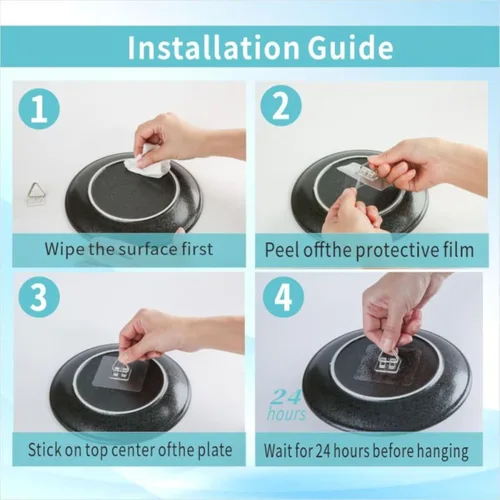 Installation Guide

1

Wipe the surface first

2

Peel offthe protective film

3

Stick on top center ofthe plate

4

24 hours

Wait for 24 hours before hanging