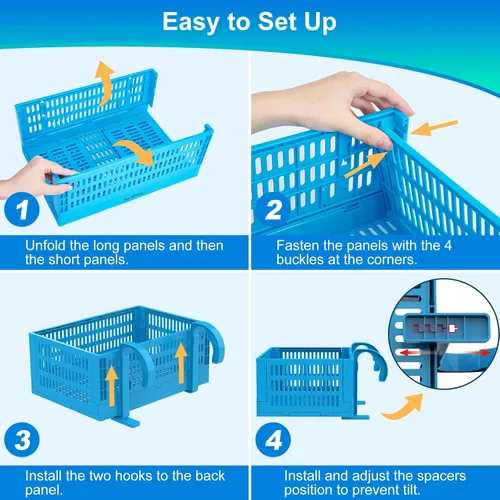 Easy to Set Up

1

Unfold the long panels and then the short panels.

2

Fasten the panels with the 4 buckles at the corners.

3

Install the two hooks to the back panel.

4

Install and adjust the spacers position to prevent tilt.