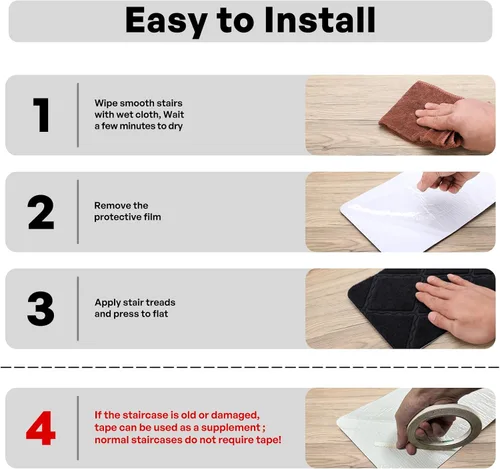 Easy to Install

1

Wipe smooth stairs with wet cloth, Wait a few minutes to dry

2

Remove the protective film

3

Apply stair treads and press to flat

4

If the staircase is old or damaged, tape can be used as a supplement ; normal staircases do not require tape!