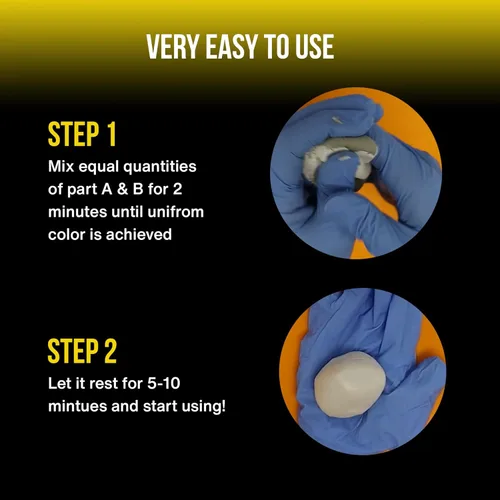 VERY EASY TO USE

STEP 1
Mix equal quantities of part A & B for 2 minutes until unifrom color is achieved

STEP 2
Let it rest for 5-10 mintues and start using!