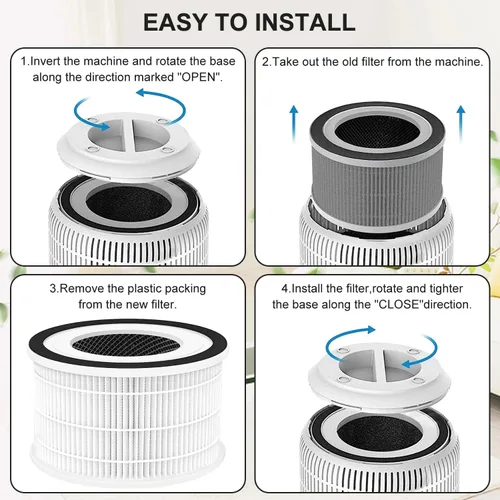 EASY TO INSTALL

1.Invert the machine and rotate the base along the direction marked "OPEN".

2.Take out the old filter from the machine.

3.Remove the plastic packing from the new filter.

4.Install the filter,rotate and tighter the base along the "CLOSE"direction.