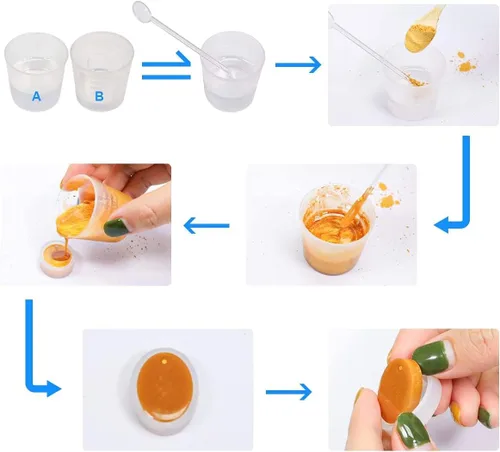 A B