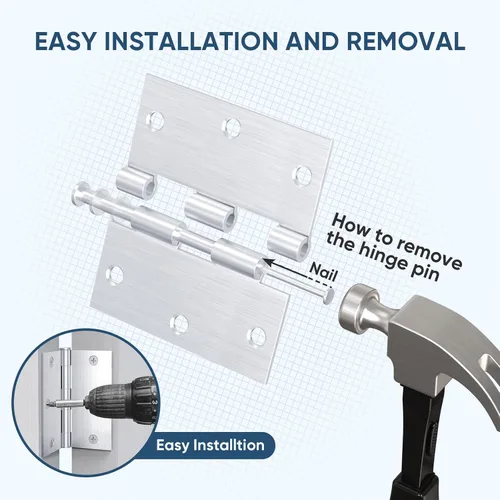 EASY INSTALLATION AND REMOVAL

How to remove the hinge pin

Nail

Easy Installtion