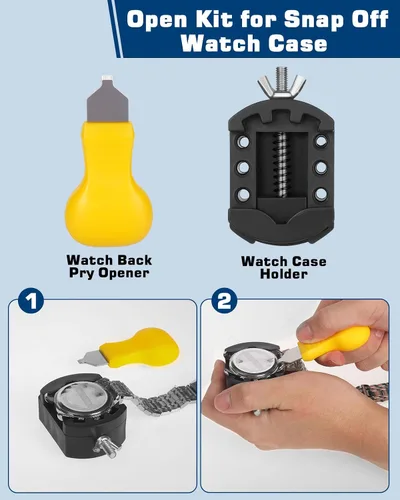 Open Kit for Snap Off Watch Case

Watch Back Pry Opener

Watch Case Holder

1

2