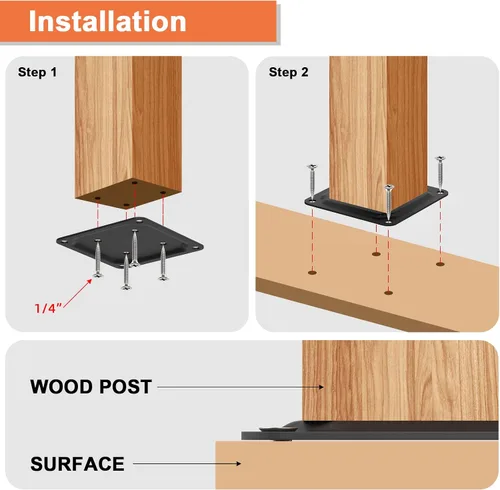 Installation

Step 1

1/4"

Step 2

WOOD POST

SURFACE