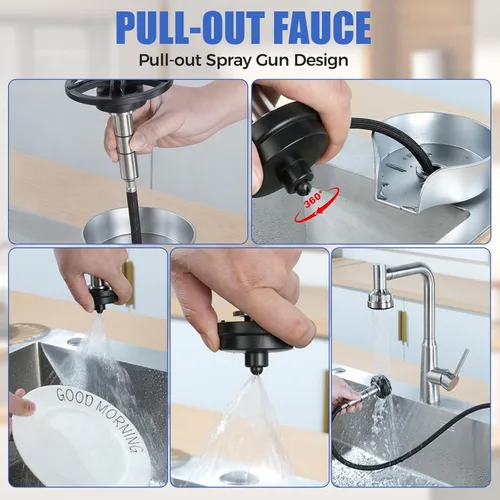 PULL-OUT FAUCE

Pull-out Spray Gun Design

360°

GOOD MORNING