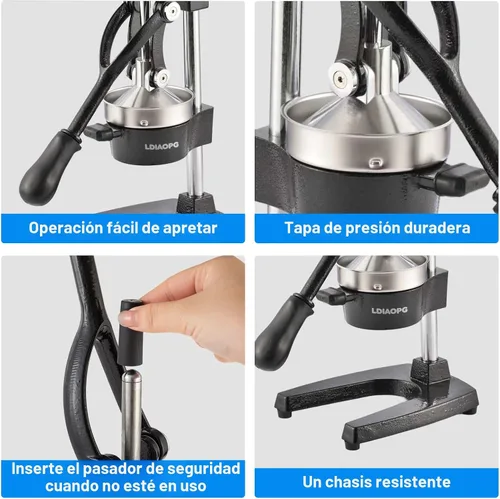 LDIAOPG

Operación fácil de apretar

Tapa de presión duradera

Inserte el pasador de seguridad cuando no esté en uso

LDIAOPG

Un chasis resistente