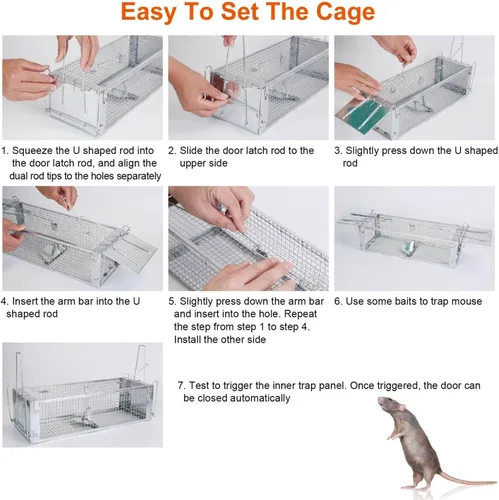 Easy To Set The Cage

1. Squeeze the U shaped rod into the door latch rod, and align the dual rod tips to the holes separately

2. Slide the door latch rod to the upper side

3. Slightly press down the U shaped rod

4. Insert the arm bar into the U shaped rod

5. Slightly press down the arm bar and insert into the hole. Repeat the step from step 1 to step 4. Install the other side

6. Use some baits to trap mouse

7. Test to trigger the inner trap panel. Once triggered, the door can be closed automatically