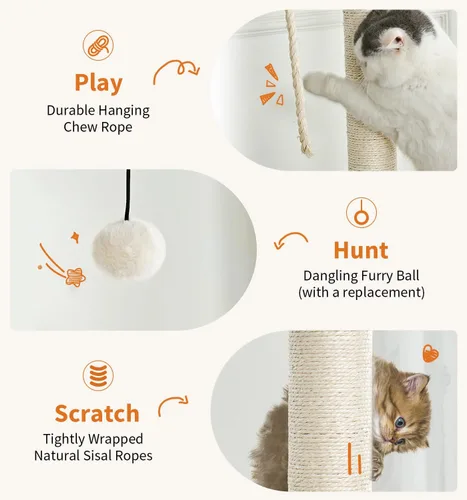 Play
Durable Hanging Chew Rope

Hunt
Dangling Furry Ball (with a replacement)

Scratch
Tightly Wrapped Natural Sisal Ropes