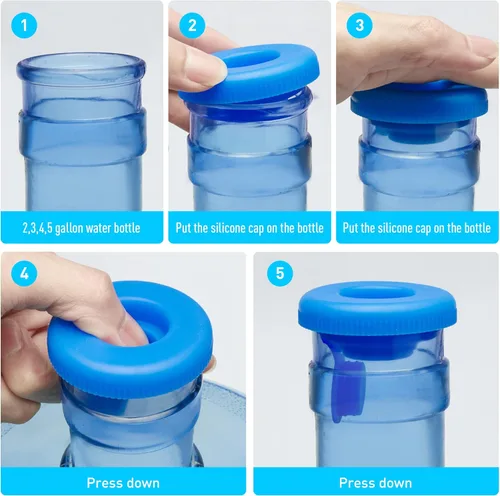 1

2,3,4,5 gallon water bottle

2

Put the silicone cap on the bottle

3

Put the silicone cap on the bottle

4

Press down

5

Press down