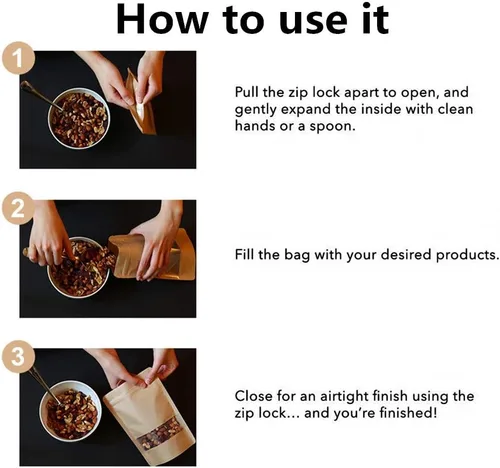 How to use it

1

Pull the zip lock apart to open, and gently expand the inside with clean hands or a spoon.

2

Fill the bag with your desired products.

3

Close for an airtight finish using the zip lock... and you're finished!