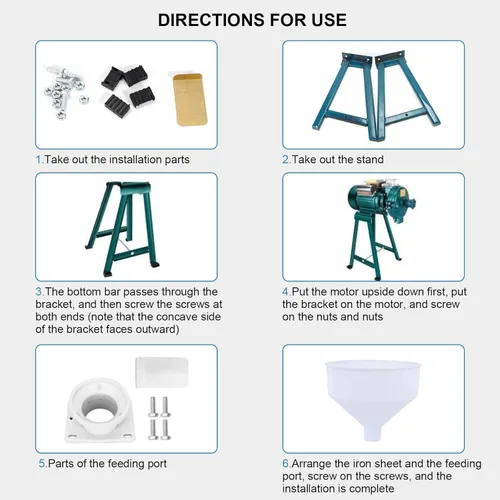 DIRECTIONS FOR USE

1.Take out the installation parts

2.Take out the stand

3.The bottom bar passes through the bracket, and then screw the screws at both ends (note that the concave side of the bracket faces outward)

4.Put the motor upside down first, put the bracket on the motor, and screw on the nuts and nuts

5.Parts of the feeding port

6.Arrange the iron sheet and the feeding port, screw on the screws, and the installation is complete