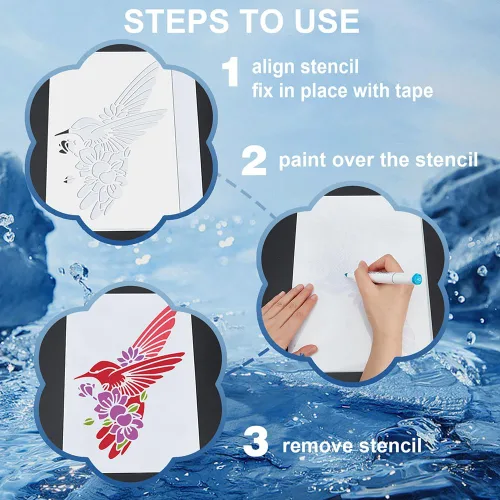 STEPS TO USE

1 align stencil
fix in place with tape

2 paint over the stencil

3 remove stencil