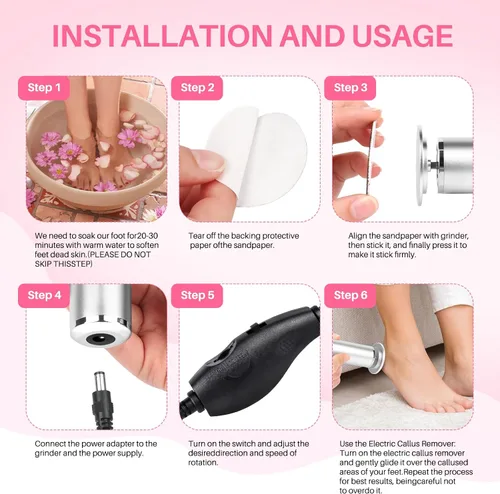 INSTALLATION AND USAGE

Step 1

We need to soak our foot for20-30 minutes with warm water to soften feet dead skin.(PLEASE DO NOT SKIP THISSTEP)

Step 2

Tear off the backing protective paper ofthe sandpaper.

Step 3

Align the sandpaper with grinder, then stick it, and finally press it to make it stick firmly.

Step 4

Connect the power adapter to the grinder and the power supply.

Step 5

Turn on the switch and adjust the desireddirection and speed of rotation.

Step 6

Use the Electric Callus Remover: Turn on the electric callus remover and gently glide it over the callused areas of your feet.Repeat the process for best results, beingcareful not to overdo it.