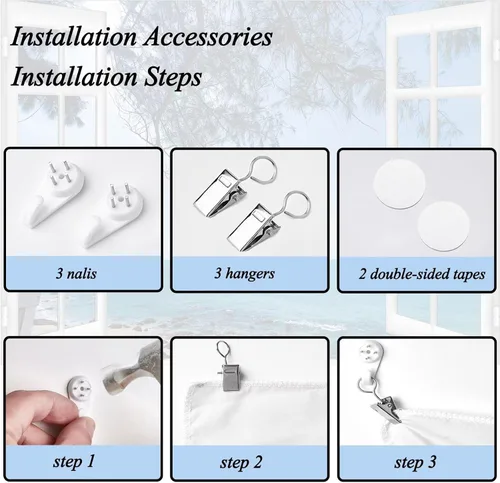 Installation Accessories
Installation Steps

3 nalis

3 hangers

2 double-sided tapes

step 1

step 2

step 3