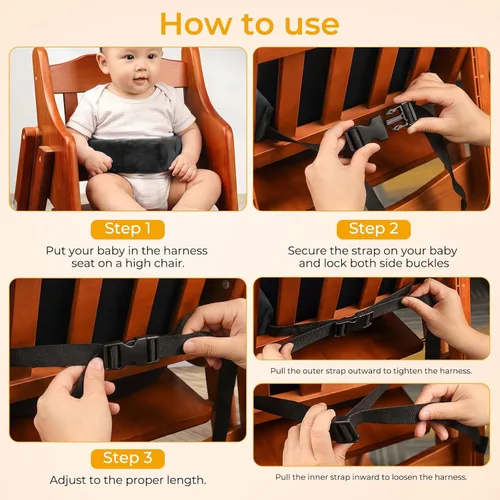 How to use

Step 1

Put your baby in the harness seat on a high chair.

Step 2

Secure the strap on your baby and lock both side buckles

Step 3

Adjust to the proper length.

Pull the outer strap outward to tighten the harness.

Pull the inner strap inward to loosen the harness.