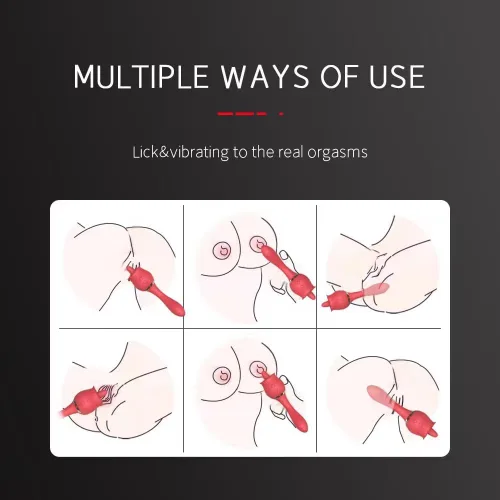 MULTIPLE WAYS OF USE

Lick&vibrating to the real orgasms