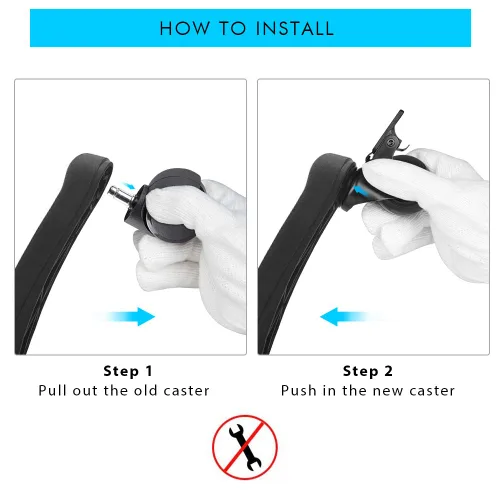 HOW TO INSTALL

Step 1
Pull out the old caster

Step 2
Push in the new caster