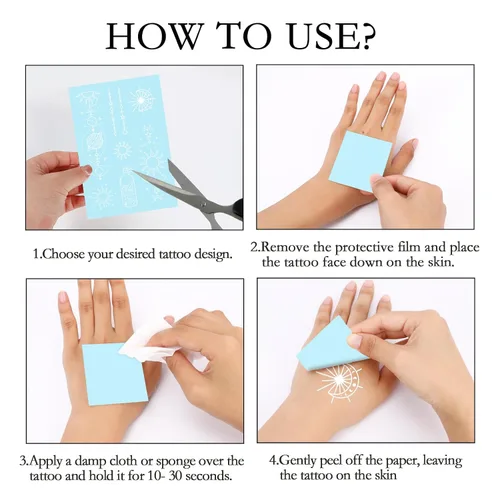 HOW TO USE?

1.Choose your desired tattoo design.

2.Remove the protective film and place the tattoo face down on the skin.

3.Apply a damp cloth or sponge over the tattoo and hold it for 10- 30 seconds.

4.Gently peel off the paper, leaving the tattoo on the skin