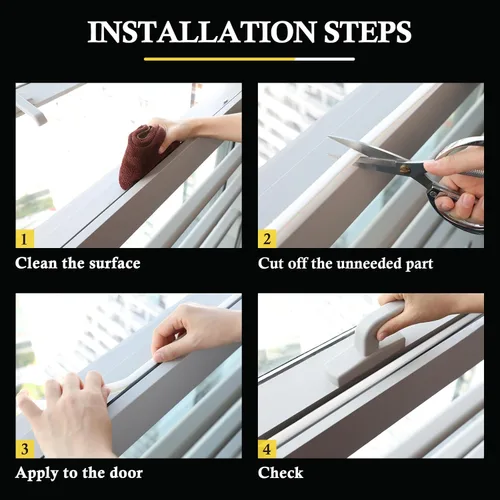 INSTALLATION STEPS

1
Clean the surface

2
Cut off the unneeded part

3
Apply to the door

4
Check