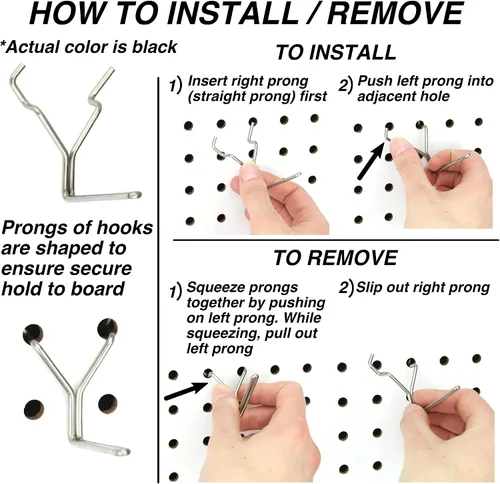 HOW TO INSTALL / REMOVE

*Actual color is black

Prongs of hooks are shaped to ensure secure hold to board

TO INSTALL

1) Insert right prong (straight prong) first

2) Push left prong into adjacent hole

TO REMOVE

1) Squeeze prongs together by pushing on left prong. While squeezing, pull out left prong

2) Slip out right prong