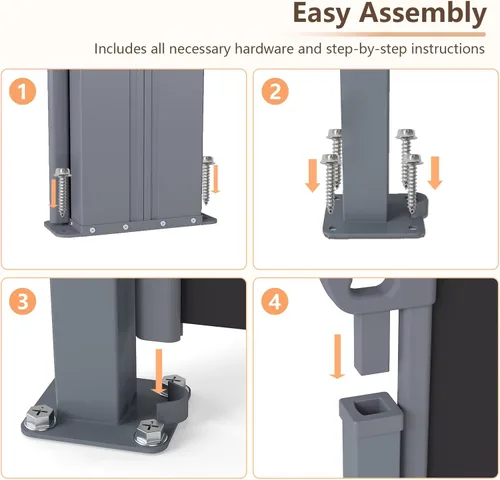 Easy Assembly

Includes all necessary hardware and step-by-step instructions

1

2

3

4