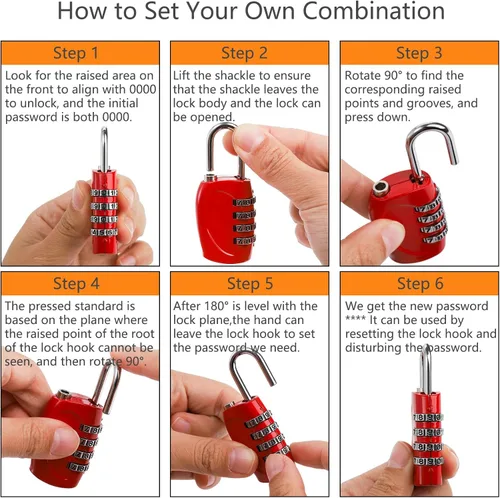 How to Set Your Own Combination

Step 1

Look for the raised area on the front to align with 0000 to unlock, and the initial password is both 0000.

Step 2

Lift the shackle to ensure that the shackle leaves the lock body and the lock can be opened.

Step 3

Rotate 90° to find the corresponding raised points and grooves, and press down.

Step 4

The pressed standard is based on the plane where the raised point of the root of the lock hook cannot be seen, and then rotate 90°.

Step 5

After 180° is level with the lock plane,the hand can leave the lock hook to set the password we need.

Step 6

We get the new password **** It can be used by resetting the lock hook and disturbing the password.