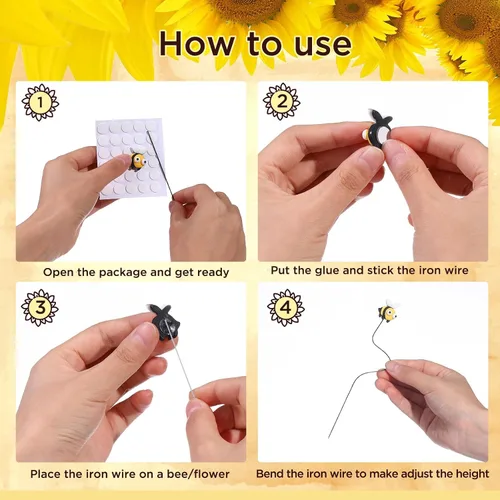 How to use

1

Open the package and get ready

2

Put the glue and stick the iron wire

3

Place the iron wire on a bee/flower

4

Bend the iron wire to make adjust the height