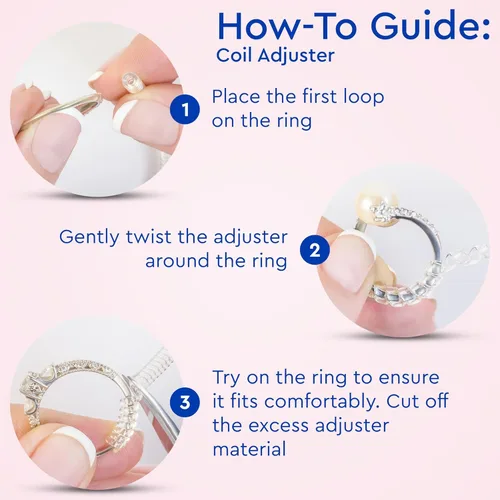 How-To Guide:
Coil Adjuster

1 Place the first loop on the ring

Gently twist the adjuster around the ring 2

3 Try on the ring to ensure it fits comfortably. Cut off the excess adjuster material