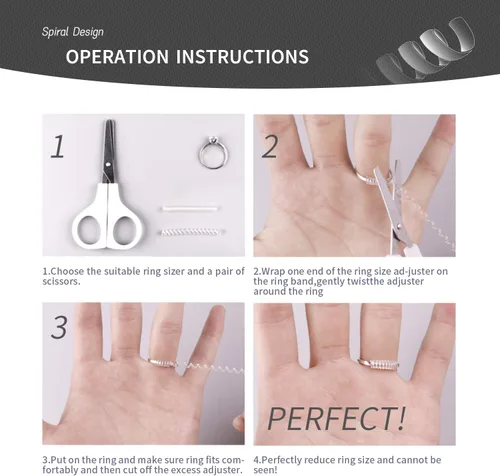 Spiral Design

OPERATION INSTRUCTIONS

1

1.Choose the suitable ring sizer and a pair of scissors.

2

2.Wrap one end of the ring size ad-juster on the ring band,gently twistthe adjuster around the ring

3

3.Put on the ring and make sure ring fits comfortably and then cut off the excess adjuster.

PERFECT!

4.Perfectly reduce ring size and cannot be seen!