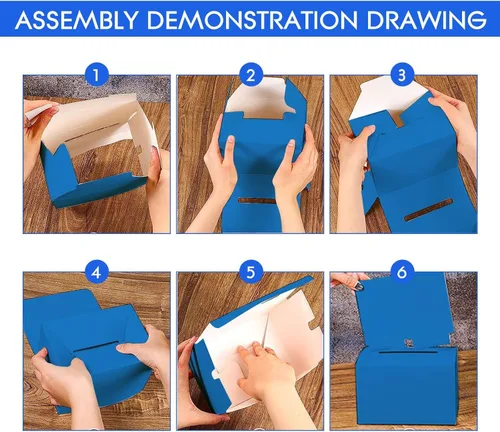 ASSEMBLY DEMONSTRATION DRAWING

1

2

3

4

5

6