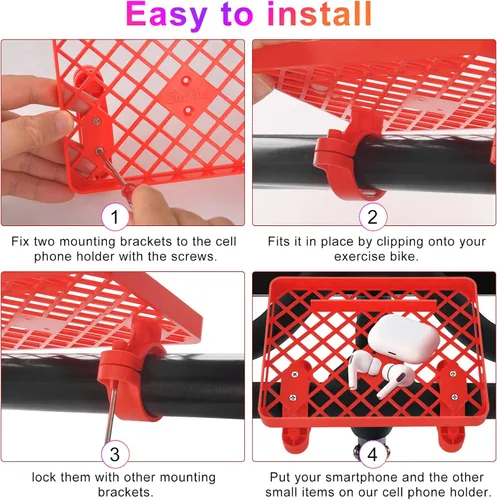 Easy to install

1

Fix two mounting brackets to the cell phone holder with the screws.

2

Fits it in place by clipping onto your exercise bike.

3

lock them with other mounting brackets.

4

Put your smartphone and the other small items on our cell phone holder.