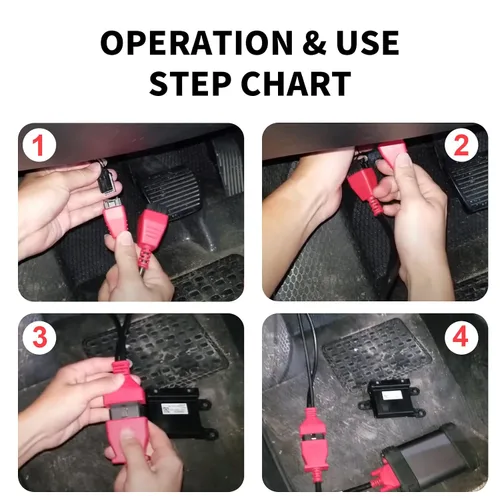 OPERATION & USE
STEP CHART

1

2

3

4