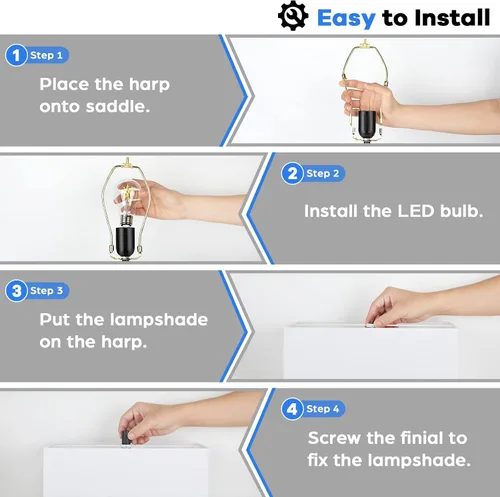 Easy to Install

1 Step 1

Place the harp onto saddle.

2 Step 2

Install the LED bulb.

3 Step 3

Put the lampshade on the harp.

4 Step 4

Screw the finial to fix the lampshade.